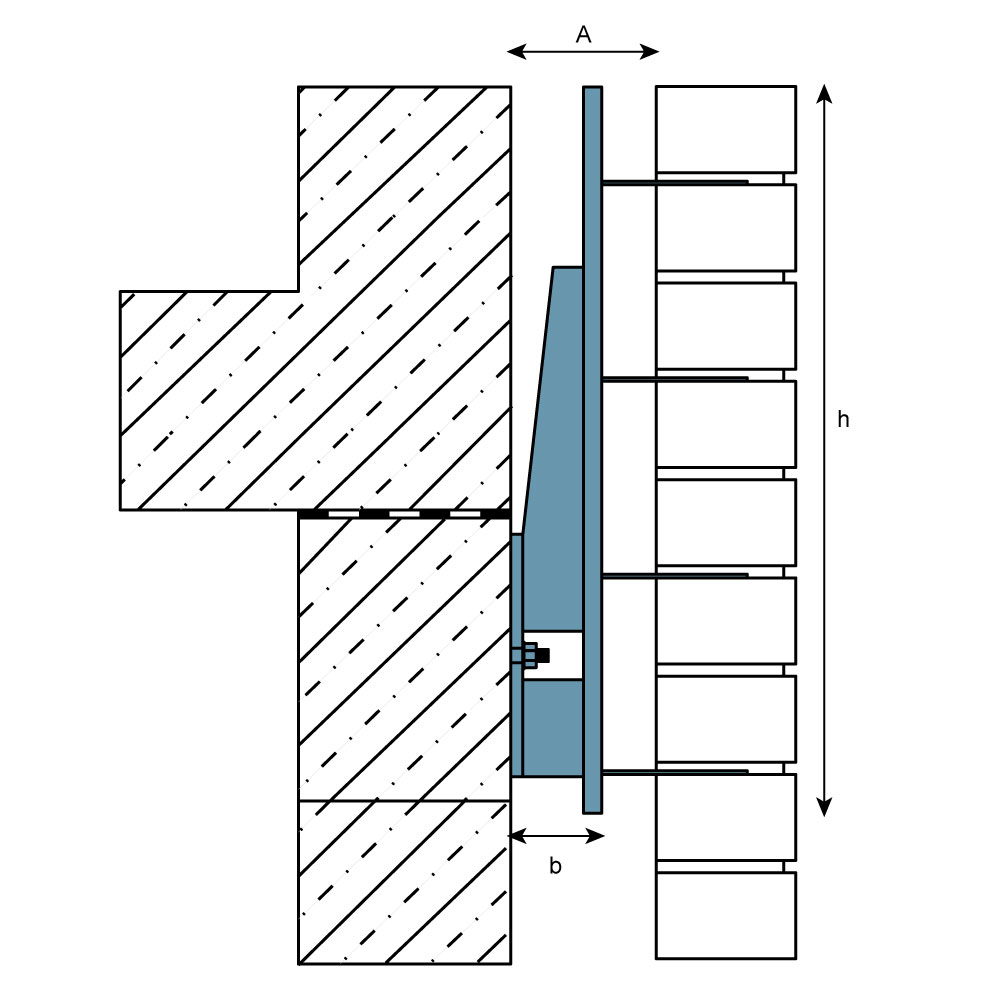 A
h
b