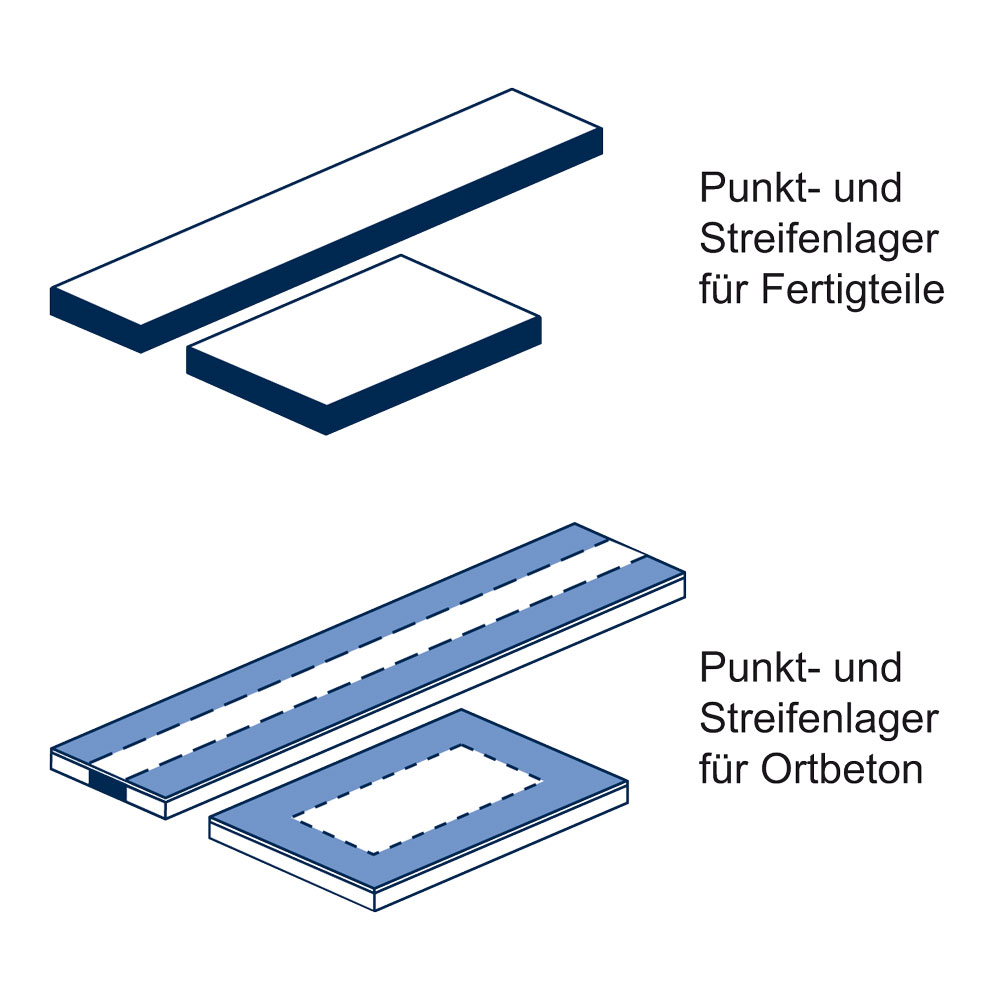 Punkt- und Streifenlager für Fertigteile

Punkt- und Streifenlager für Ortbeton